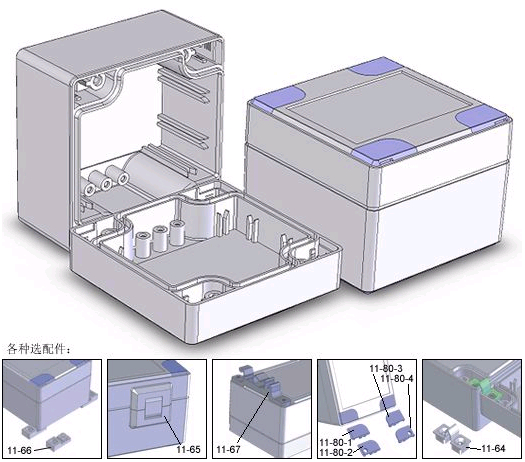 各种选配件：

11-66

11-65

11-67

11-80-3
11-80-4
11-80-1
11-80-2

11-64